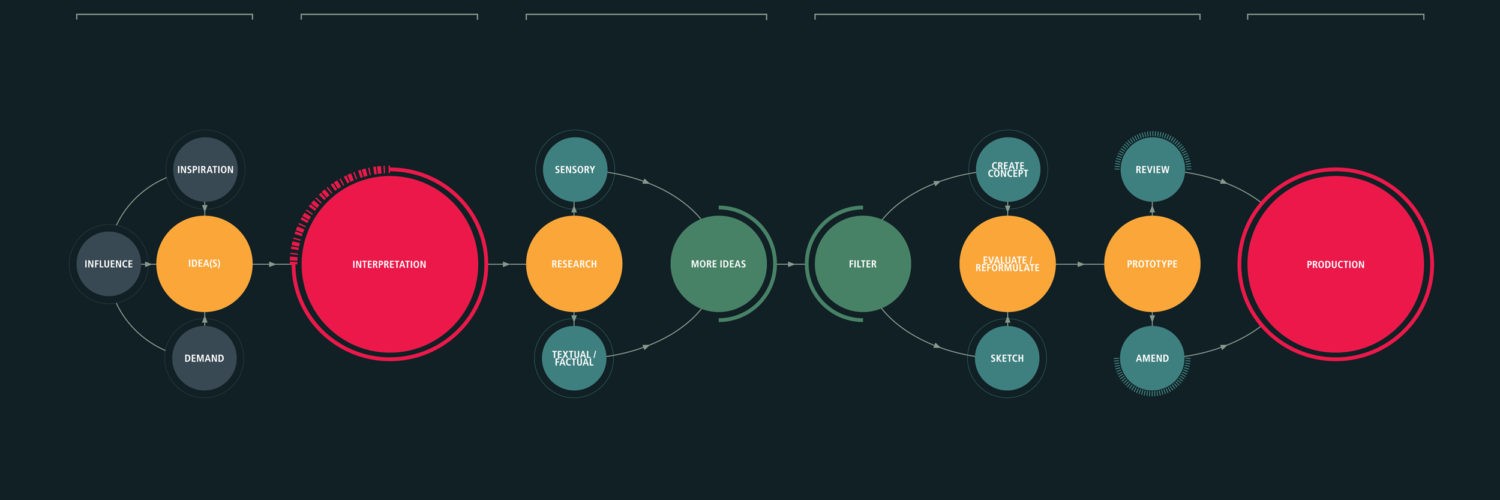 INSPIRATION

INFLUENCE

IDEA(S)

DEMAND

INTERPRETATION

SENSORY

RESEARCH

TEXTUAL / FACTUAL

MORE IDEAS

FILTER

CREATE CONCEPT

EVALUATE / REFORMULATE

SKETCH

REVIEW

PROTOTYPE

AMEND

PRODUCTION